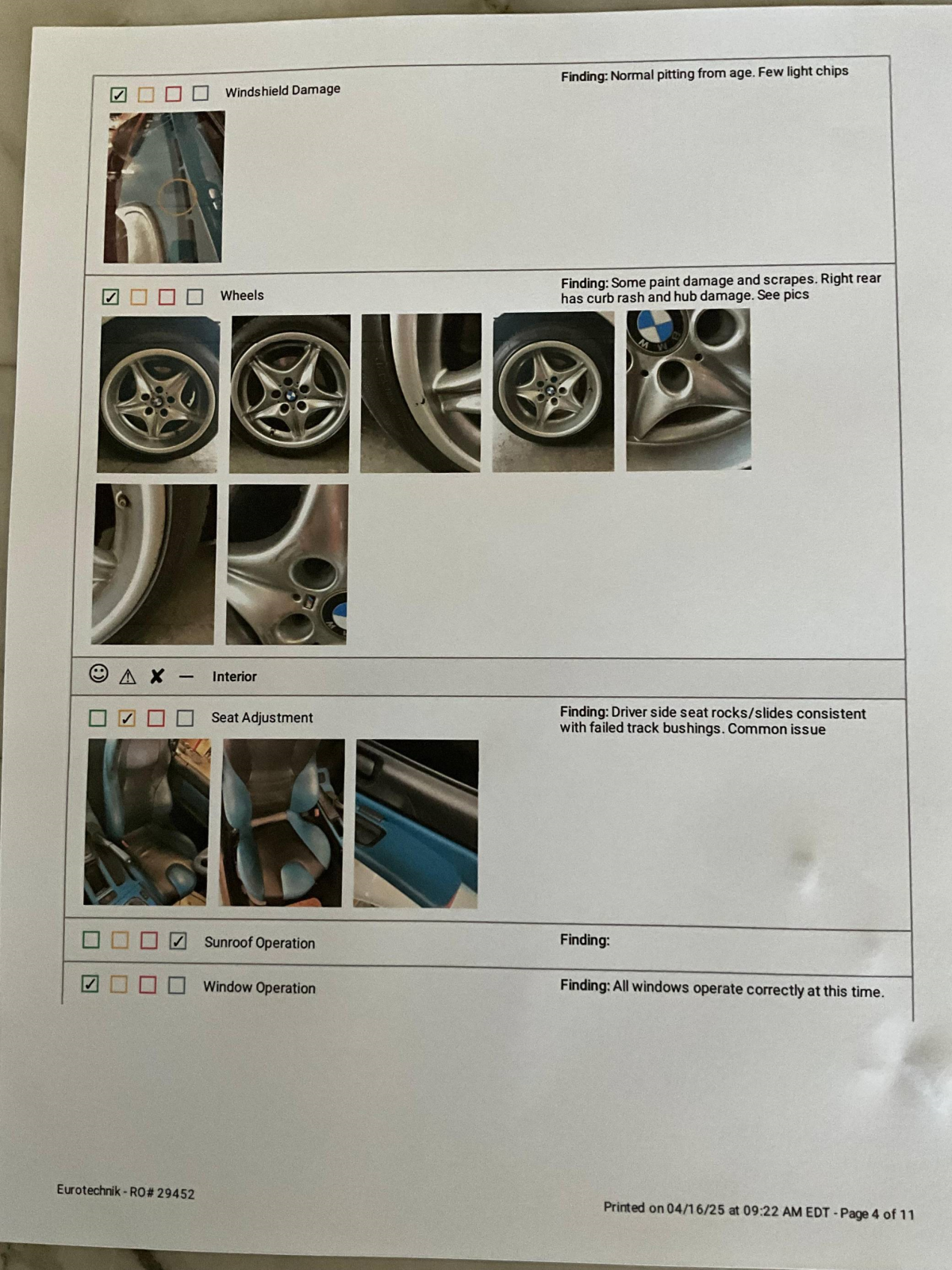 ☑ ☐ ☐ ☐ Windshield Damage

Finding: Normal pitting from age. Few light chips

☑ ☐ ☐ ☐ Wheels

Finding: Some paint damage and scrapes. Right rear has curb rash and hub damage. See pics

☺ ⚠ ✘ — Interior

☐ ☑ ☐ ☐ Seat Adjustment

Finding: Driver side seat rocks/slides consistent with failed track bushings. Common issue

☐ ☐ ☐ ☑ Sunroof Operation

Finding:

☑ ☐ ☐ ☐ Window Operation

Finding: All windows operate correctly at this time.

Eurotechnik - RO# 29452

Printed on 04/16/25 at 09:22 AM EDT - Page 4 of 11